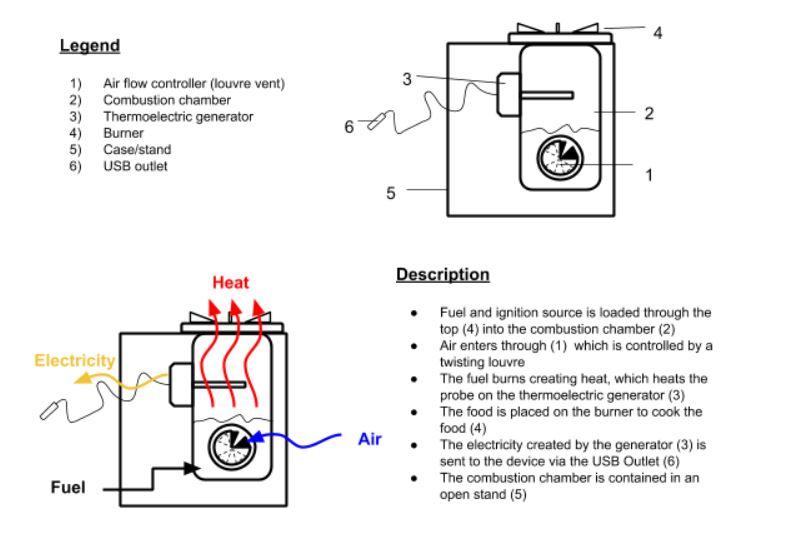 Legend

1) Air flow controller (louvre vent)
2) Combustion chamber
3) Thermoelectric generator
4) Burner
5) Case/stand
6) USB outlet

4
3
2
6
1
5

Heat
Electricity
Air
Fuel

Description

- Fuel and ignition source is loaded through the top (4) into the combustion chamber (2)
- Air enters through (1) which is controlled by a twisting louvre
- The fuel burns creating heat, which heats the probe on the thermoelectric generator (3)
- The food is placed on the burner to cook the food (4)
- The electricity created by the generator (3) is sent to the device via the USB Outlet (6)
- The combustion chamber is contained in an open stand (5)